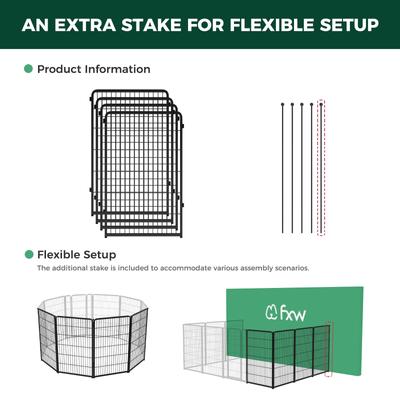 AN EXTRA STAKE FOR FLEXIBLE SETUP

Product Information

Flexible Setup

The additional stake is included to accommodate various assembly scenarios.

fxw