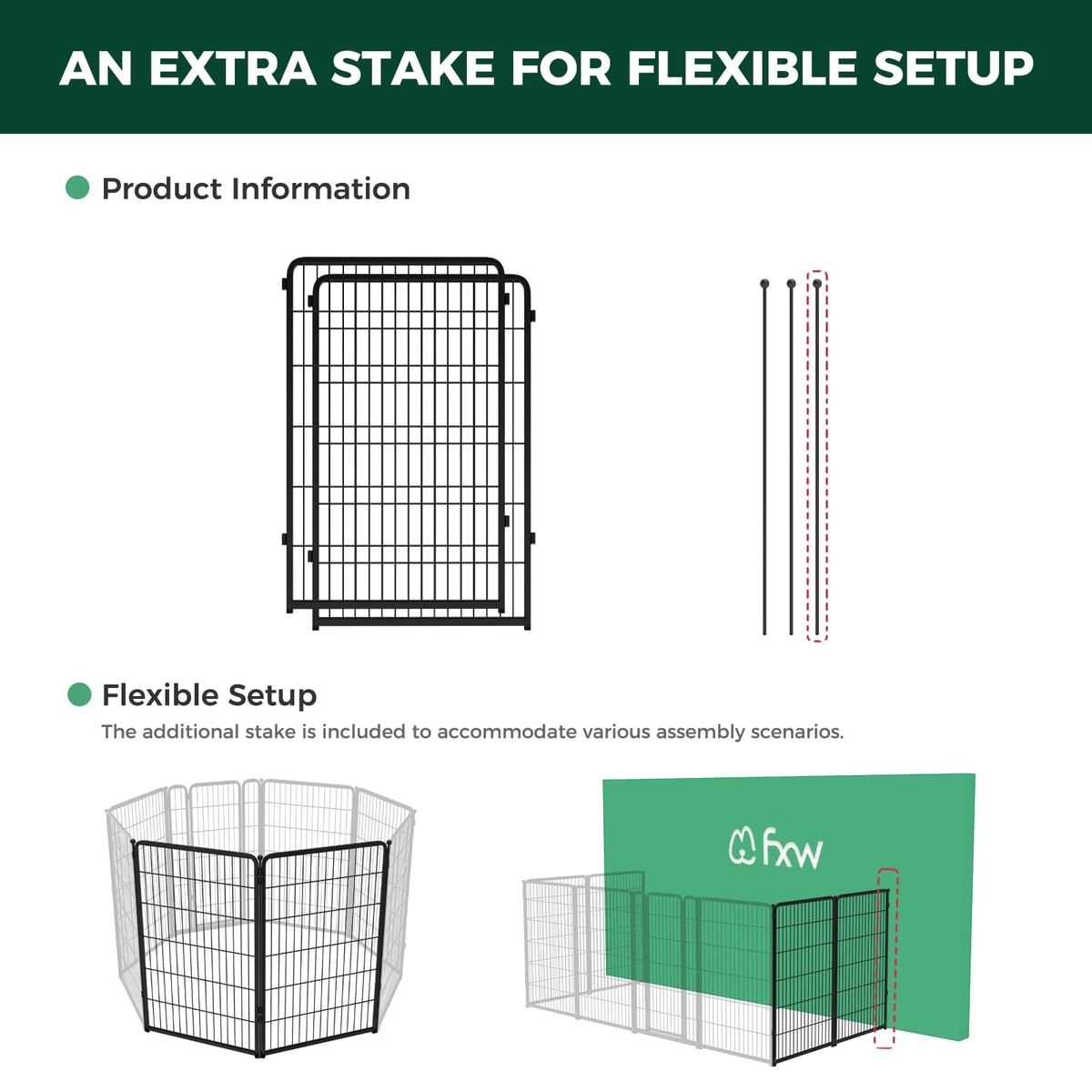 AN EXTRA STAKE FOR FLEXIBLE SETUP

Product Information

Flexible Setup

The additional stake is included to accommodate various assembly scenarios.

fxw