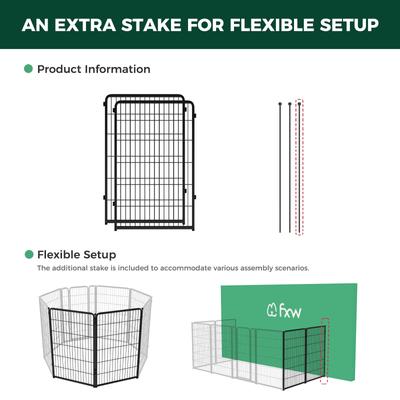 AN EXTRA STAKE FOR FLEXIBLE SETUP

Product Information

Flexible Setup

The additional stake is included to accommodate various assembly scenarios.

fxw