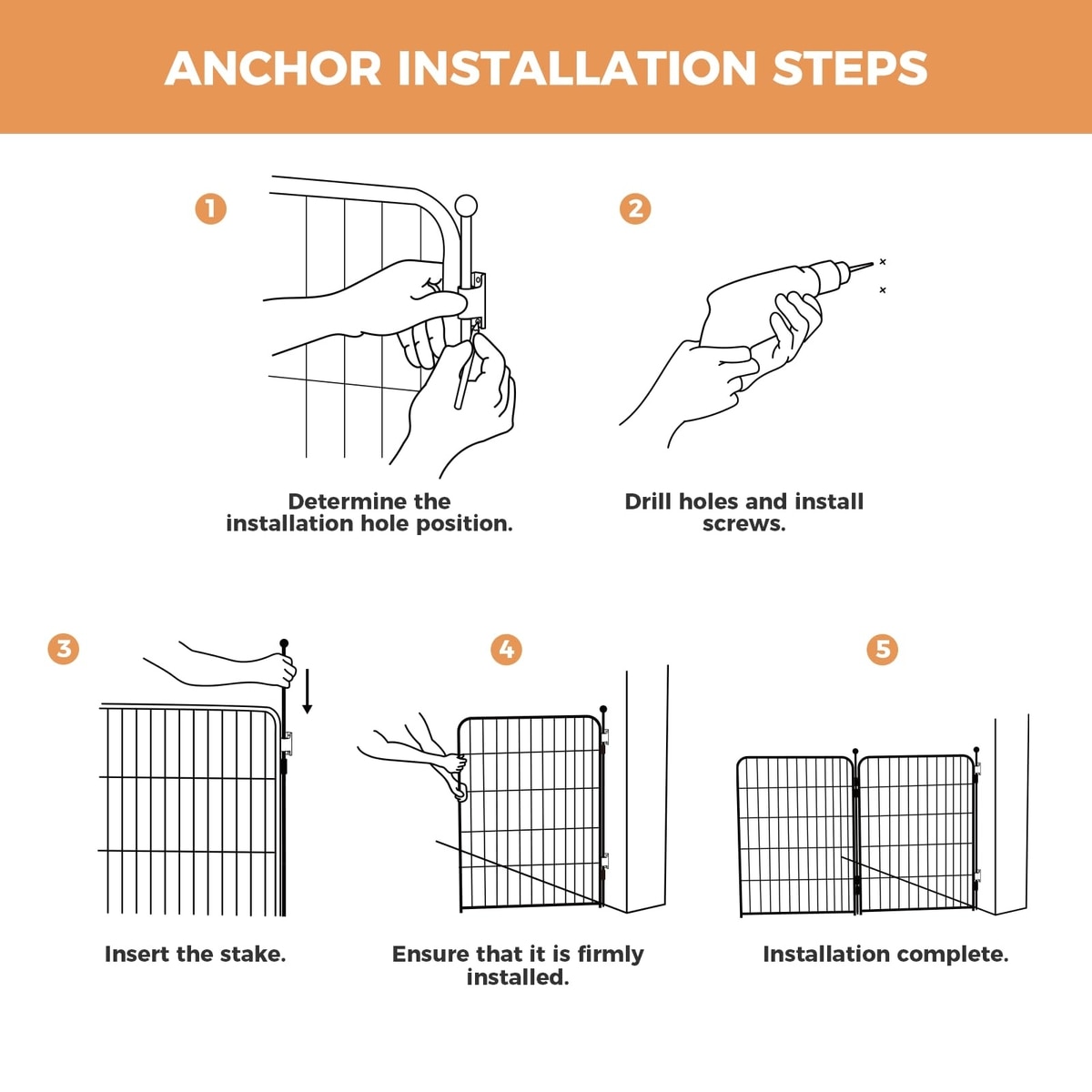 ANCHOR INSTALLATION STEPS

1

Determine the installation hole position.

2

Drill holes and install screws.

3

Insert the stake.

4

Ensure that it is firmly installed.

5

Installation complete.