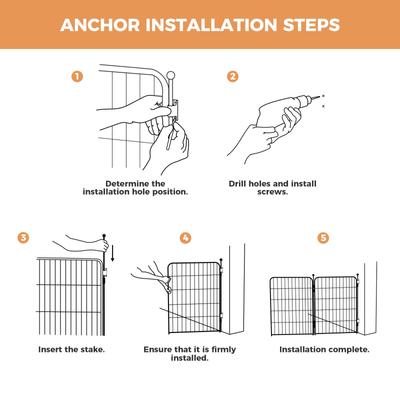 ANCHOR INSTALLATION STEPS

1

Determine the installation hole position.

2

Drill holes and install screws.

3

Insert the stake.

4

Ensure that it is firmly installed.

5

Installation complete.