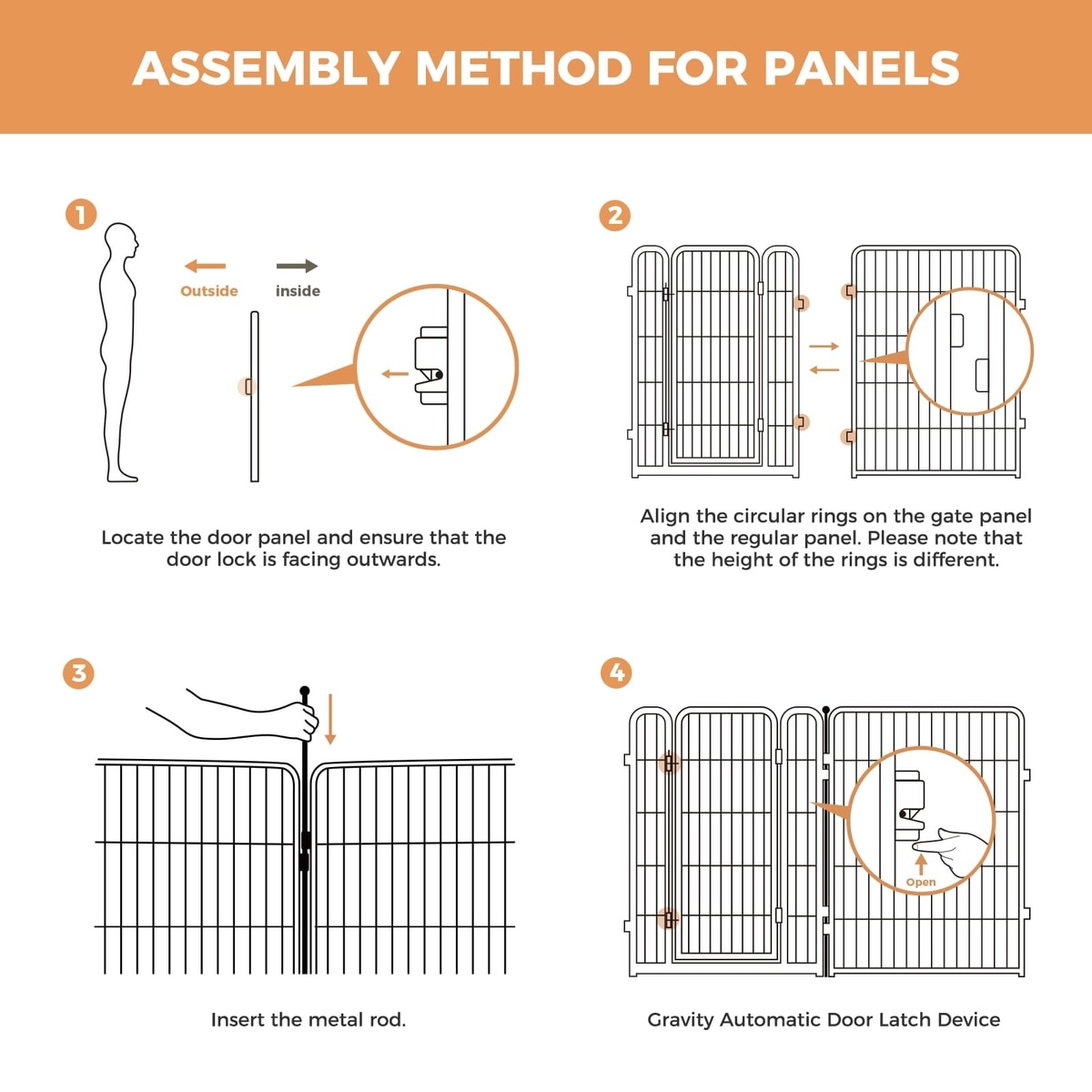 ASSEMBLY METHOD FOR PANELS

1

Outside

inside

Locate the door panel and ensure that the door lock is facing outwards.

2

Align the circular rings on the gate panel and the regular panel. Please note that the height of the rings is different.

3

Insert the metal rod.

4

Open

Gravity Automatic Door Latch Device