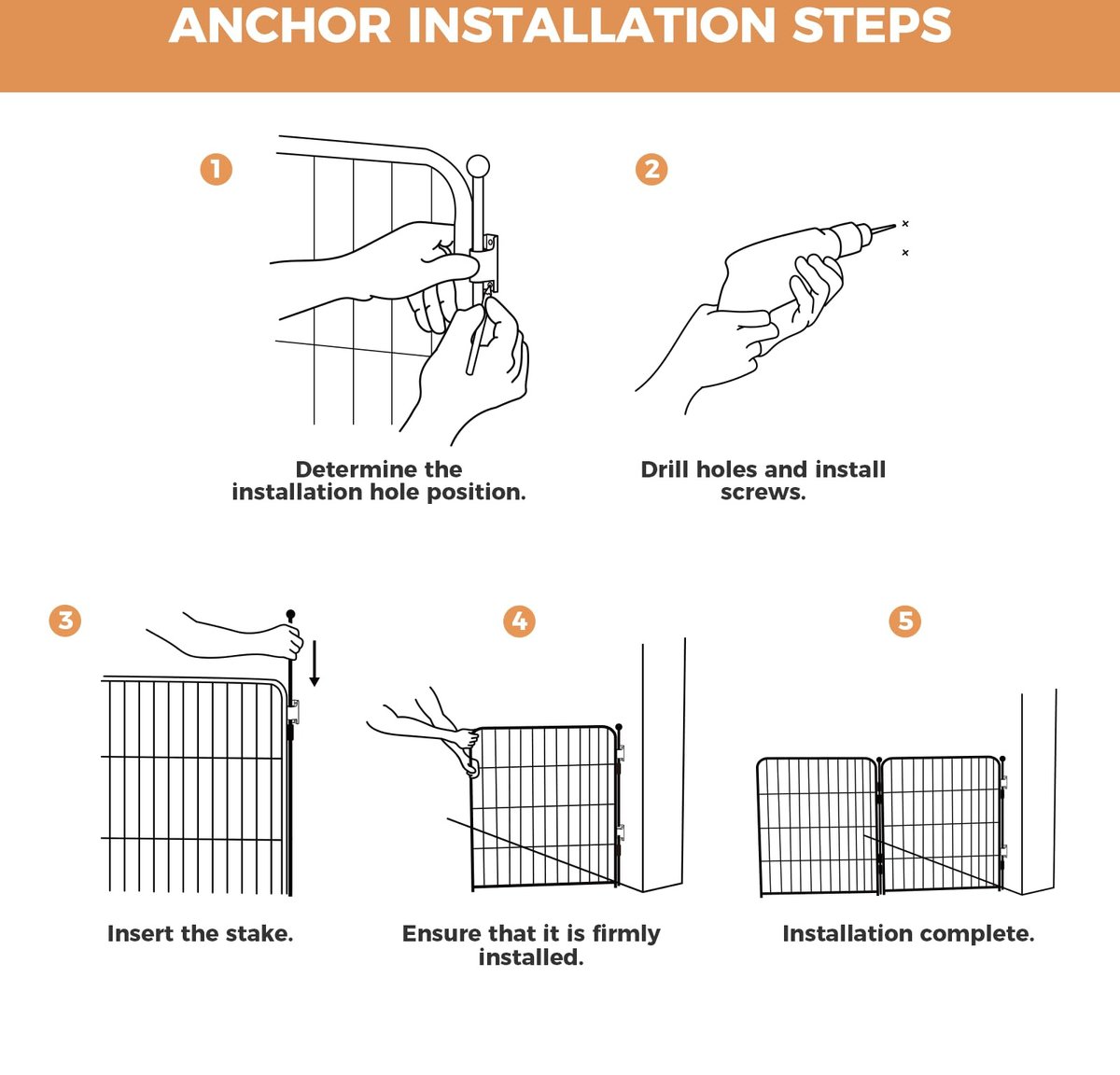 ANCHOR INSTALLATION STEPS

1

Determine the installation hole position.

2

Drill holes and install screws.

3

Insert the stake.

4

Ensure that it is firmly installed.

5

Installation complete.