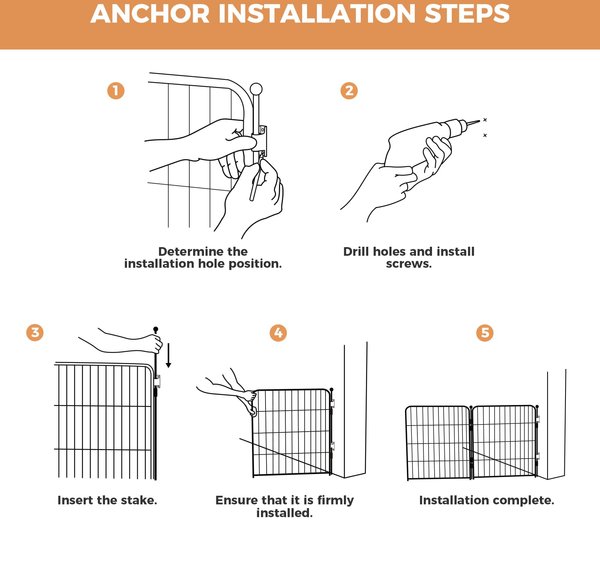 ANCHOR INSTALLATION STEPS

1

Determine the installation hole position.

2

Drill holes and install screws.

3

Insert the stake.

4

Ensure that it is firmly installed.

5

Installation complete.