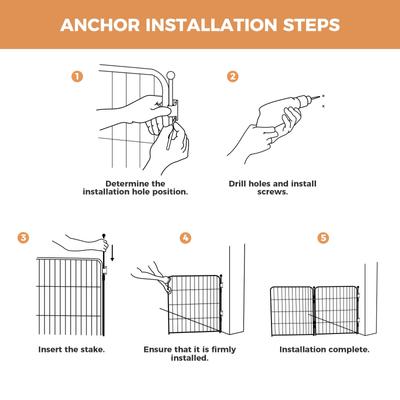 ANCHOR INSTALLATION STEPS

1

Determine the installation hole position.

2

Drill holes and install screws.

3

Insert the stake.

4

Ensure that it is firmly installed.

5

Installation complete.