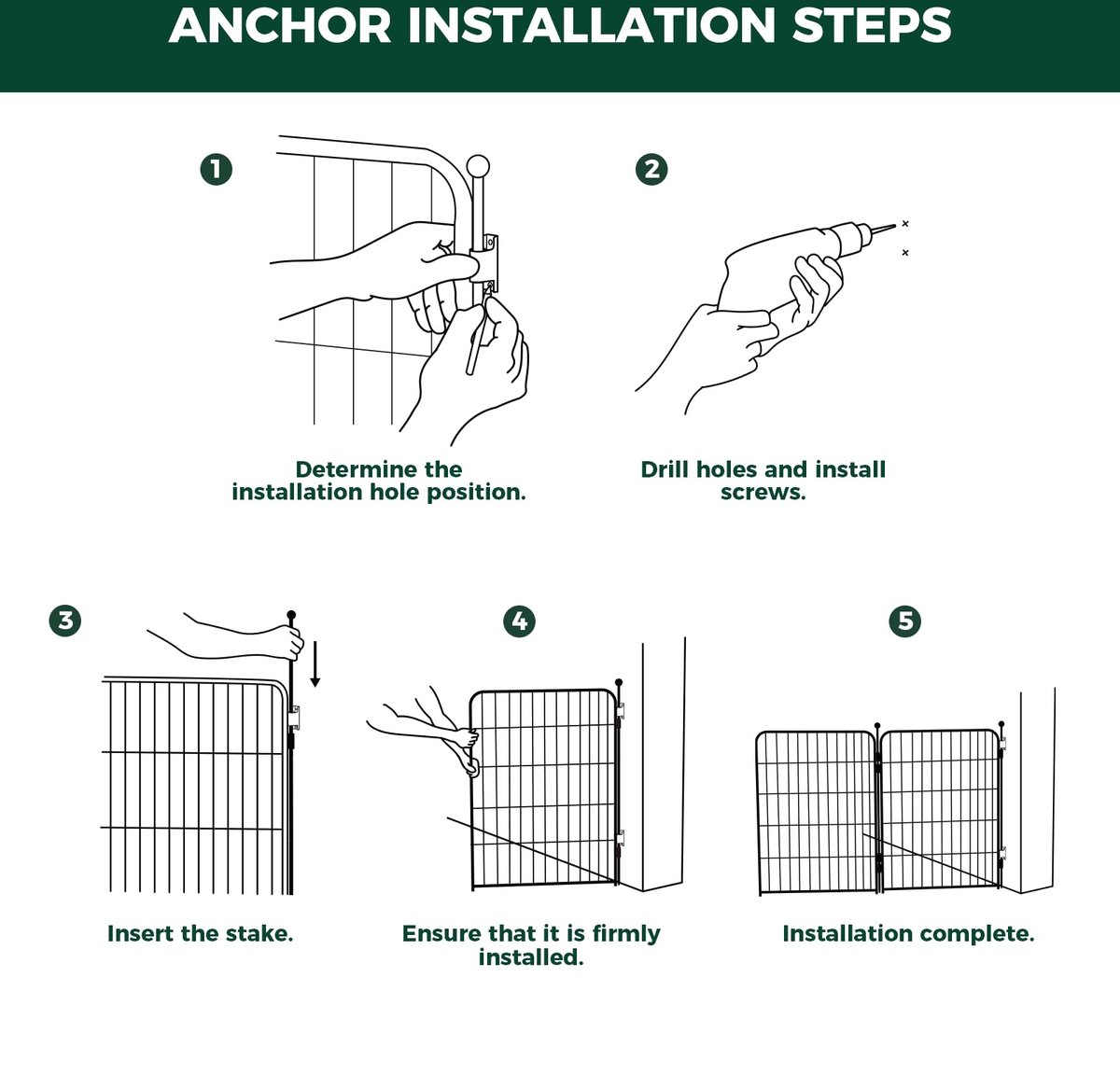 ANCHOR INSTALLATION STEPS

1

Determine the installation hole position.

2

Drill holes and install screws.

3

Insert the stake.

4

Ensure that it is firmly installed.

5

Installation complete.