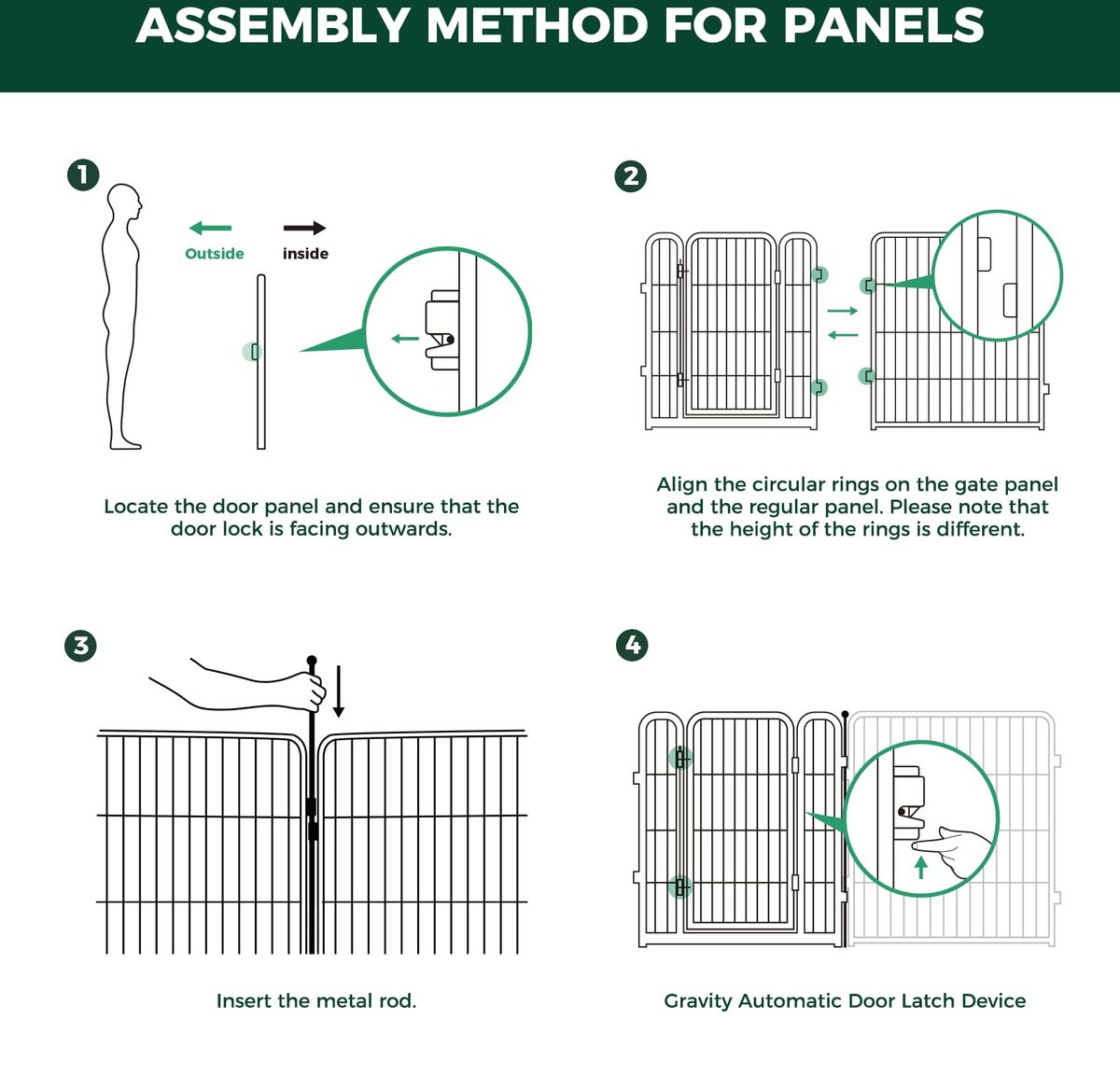 ASSEMBLY METHOD FOR PANELS

1

Outside

inside

Locate the door panel and ensure that the door lock is facing outwards.

2

Align the circular rings on the gate panel and the regular panel. Please note that the height of the rings is different.

3

Insert the metal rod.

4

Gravity Automatic Door Latch Device