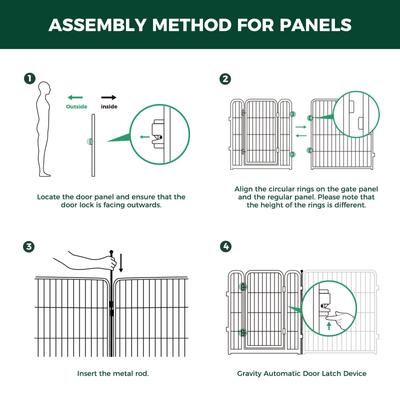 ASSEMBLY METHOD FOR PANELS

1

Outside

Inside

Locate the door panel and ensure that the door lock is facing outwards.

2

Align the circular rings on the gate panel and the regular panel. Please note that the height of the rings is different.

3

Insert the metal rod.

4

Gravity Automatic Door Latch Device