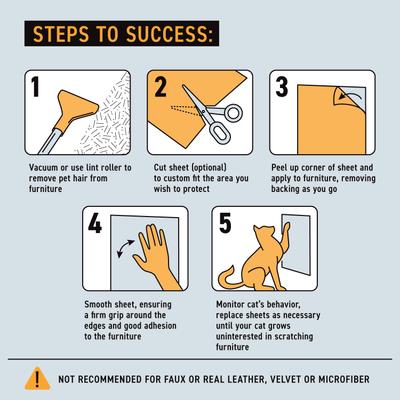 STEPS TO SUCCESS:

1

Vacuum or use lint roller to remove pet hair from furniture

2

Cut sheet (optional) to custom fit the area you wish to protect

3

Peel up corner of sheet and apply to furniture, removing backing as you go

4

Smooth sheet, ensuring a firm grip around the edges and good adhesion to the furniture

5

Monitor cat's behavior, replace sheets as necessary until your cat grows uninterested in scratching furniture

!

NOT RECOMMENDED FOR FAUX OR REAL LEATHER, VELVET OR MICROFIBER