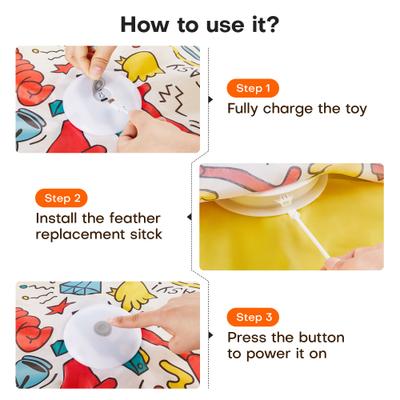 How to use it?

Step 1
Fully charge the toy

Step 2
Install the feather replacement sitck

Step 3
Press the button to power it on