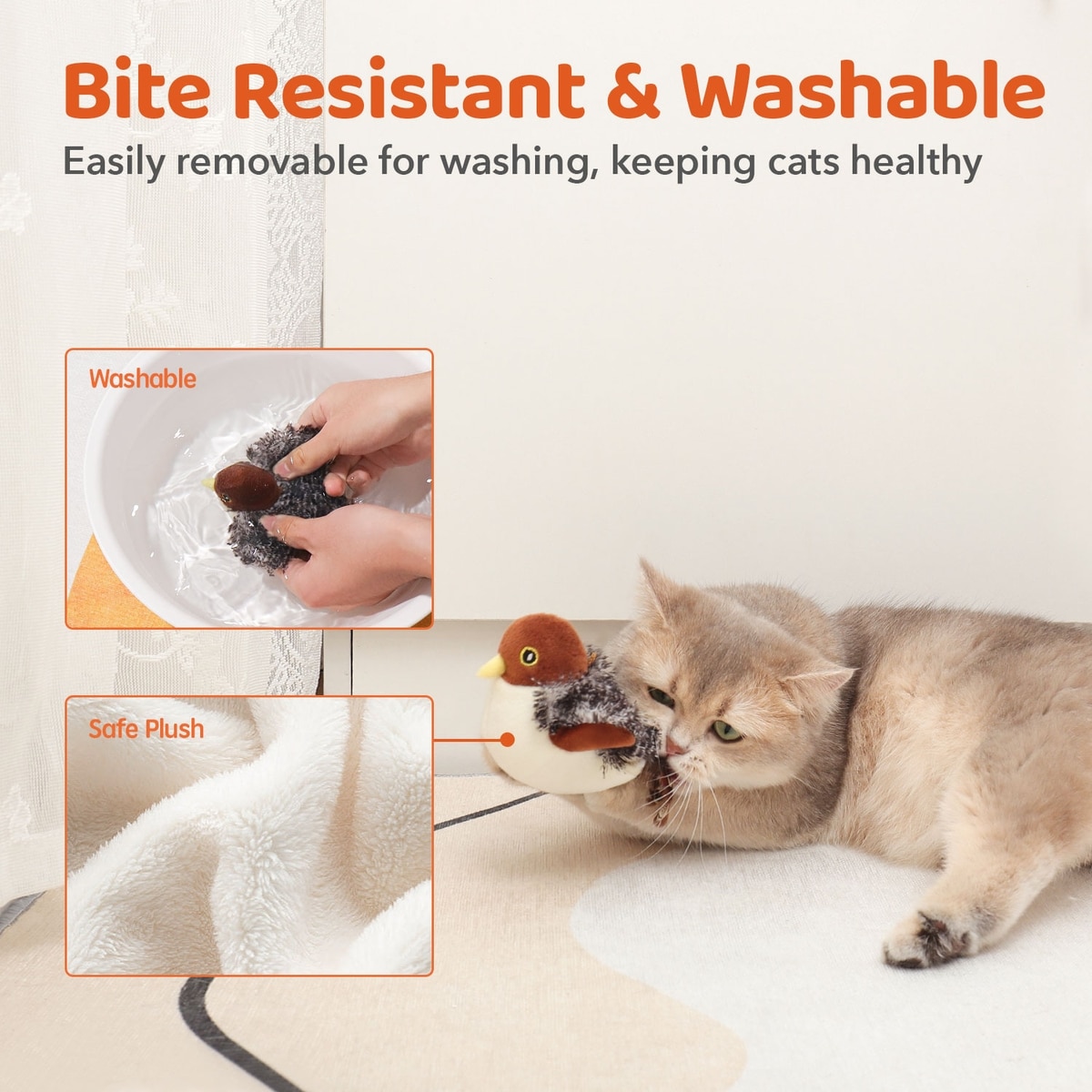 Bite Resistant & Washable

Easily removable for washing, keeping cats healthy

Washable

Safe Plush