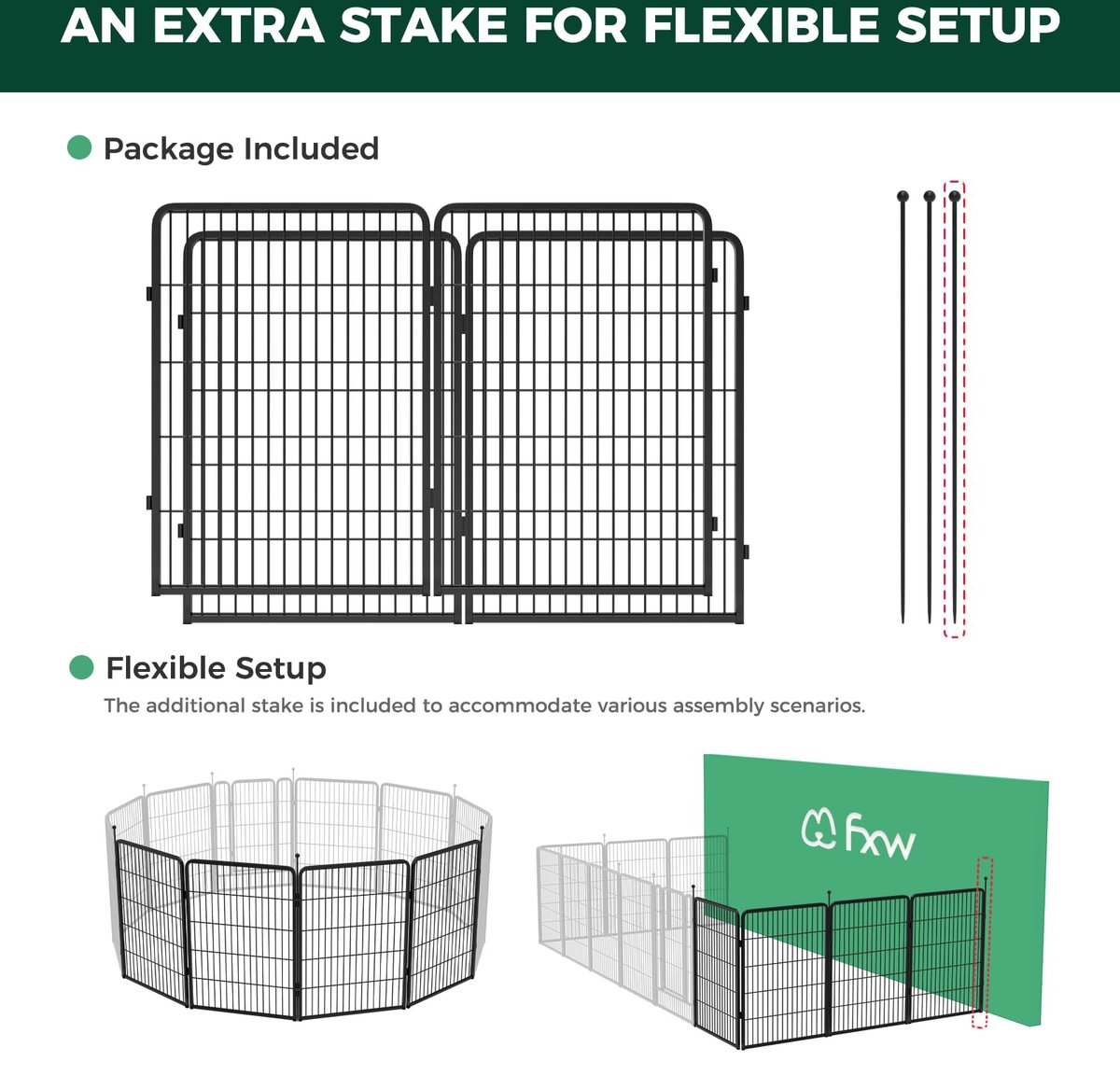 AN EXTRA STAKE FOR FLEXIBLE SETUP

Package Included

Flexible Setup

The additional stake is included to accommodate various assembly scenarios.

fxw