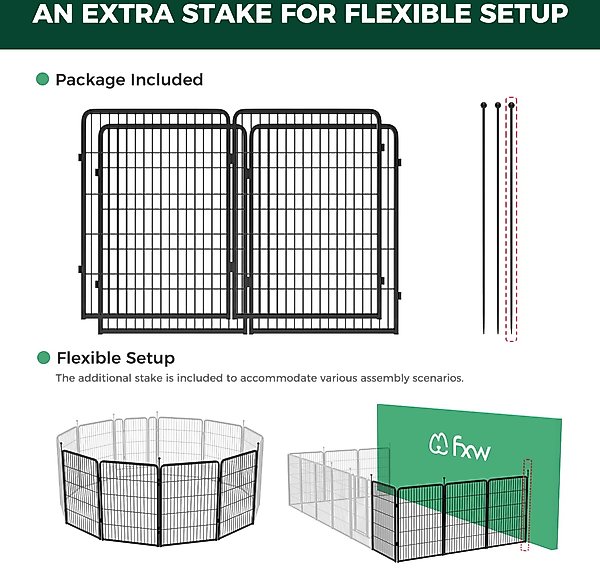 AN EXTRA STAKE FOR FLEXIBLE SETUP

Package Included

Flexible Setup

The additional stake is included to accommodate various assembly scenarios.

fxw