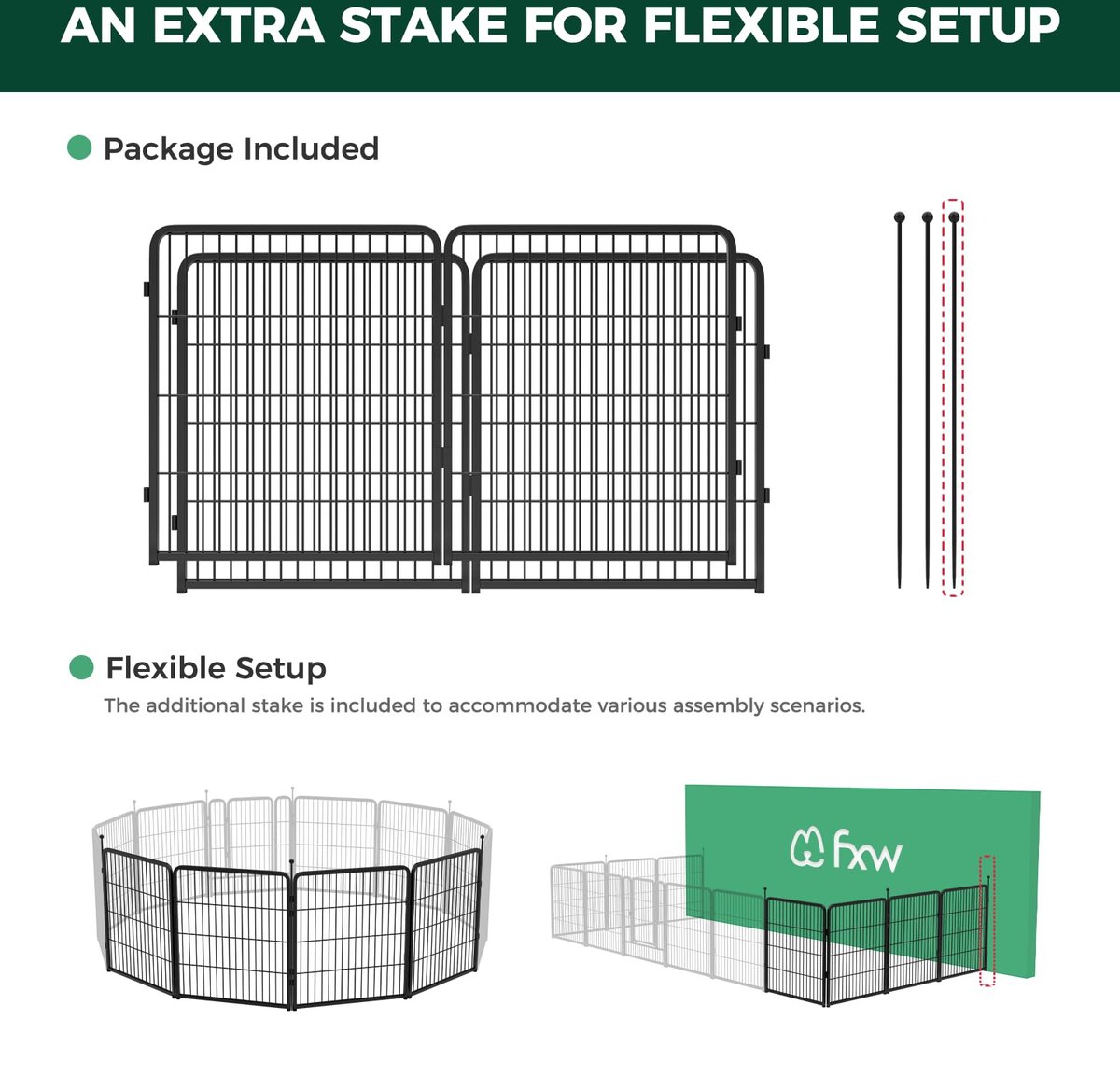 AN EXTRA STAKE FOR FLEXIBLE SETUP

Package Included

Flexible Setup

The additional stake is included to accommodate various assembly scenarios.

fxw