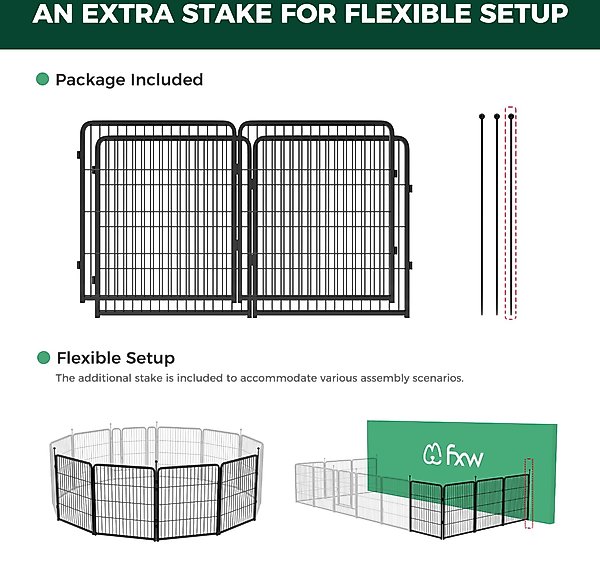 AN EXTRA STAKE FOR FLEXIBLE SETUP

Package Included

Flexible Setup

The additional stake is included to accommodate various assembly scenarios.

fxw