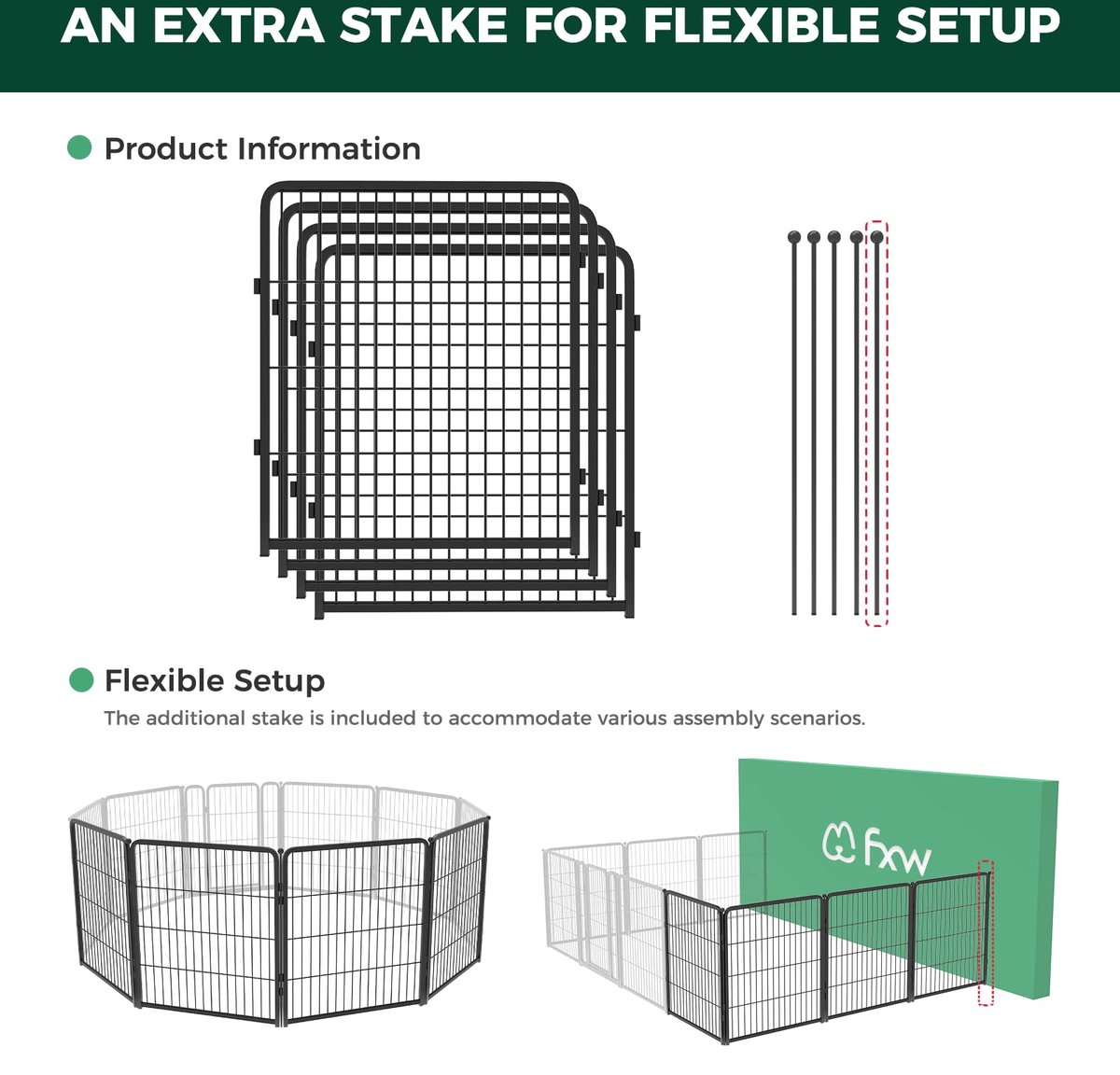 AN EXTRA STAKE FOR FLEXIBLE SETUP

Product Information

Flexible Setup

The additional stake is included to accommodate various assembly scenarios.

fxw