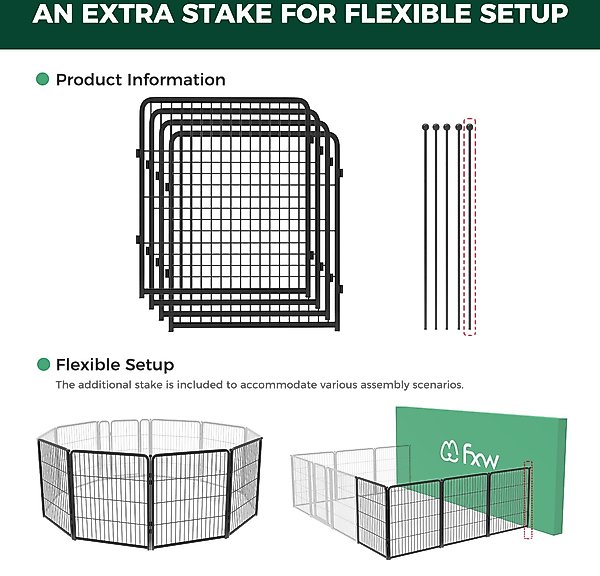 AN EXTRA STAKE FOR FLEXIBLE SETUP

Product Information

Flexible Setup

The additional stake is included to accommodate various assembly scenarios.

fxw