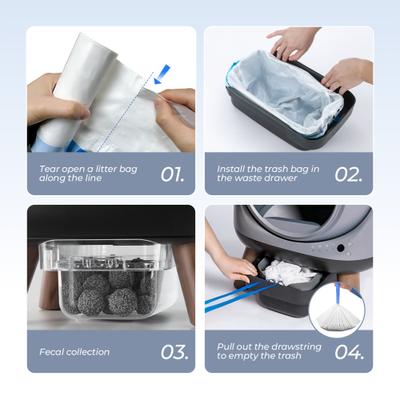 Tear open a litter bag along the line 01.

Install the trash bag in the waste drawer 02.

Fecal collection 03.

Pull out the drawstring to empty the trash 04.