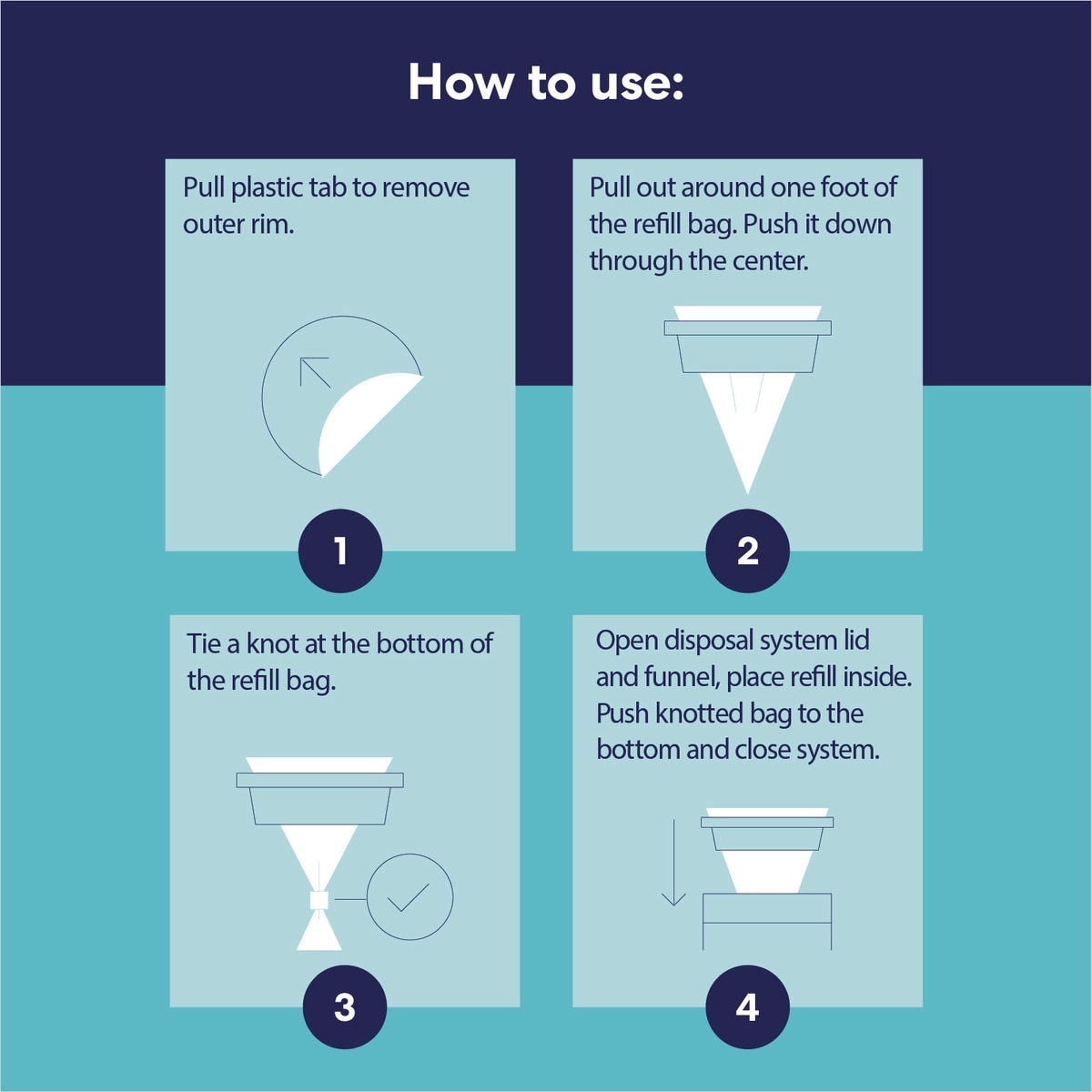 How to use:

Pull plastic tab to remove outer rim.

1

Pull out around one foot of the refill bag. Push it down through the center.

2

Tie a knot at the bottom of the refill bag.

3

Open disposal system lid and funnel, place refill inside. Push knotted bag to the bottom and close system.

4