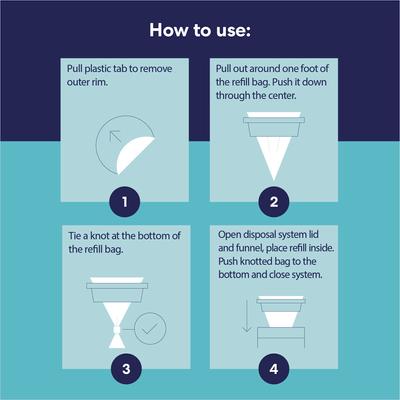 How to use:

Pull plastic tab to remove outer rim.

1

Pull out around one foot of the refill bag. Push it down through the center.

2

Tie a knot at the bottom of the refill bag.

3

Open disposal system lid and funnel, place refill inside. Push knotted bag to the bottom and close system.

4