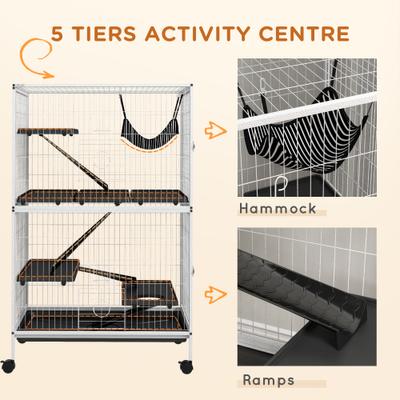 5 TIERS ACTIVITY CENTRE

Hammock

Ramps