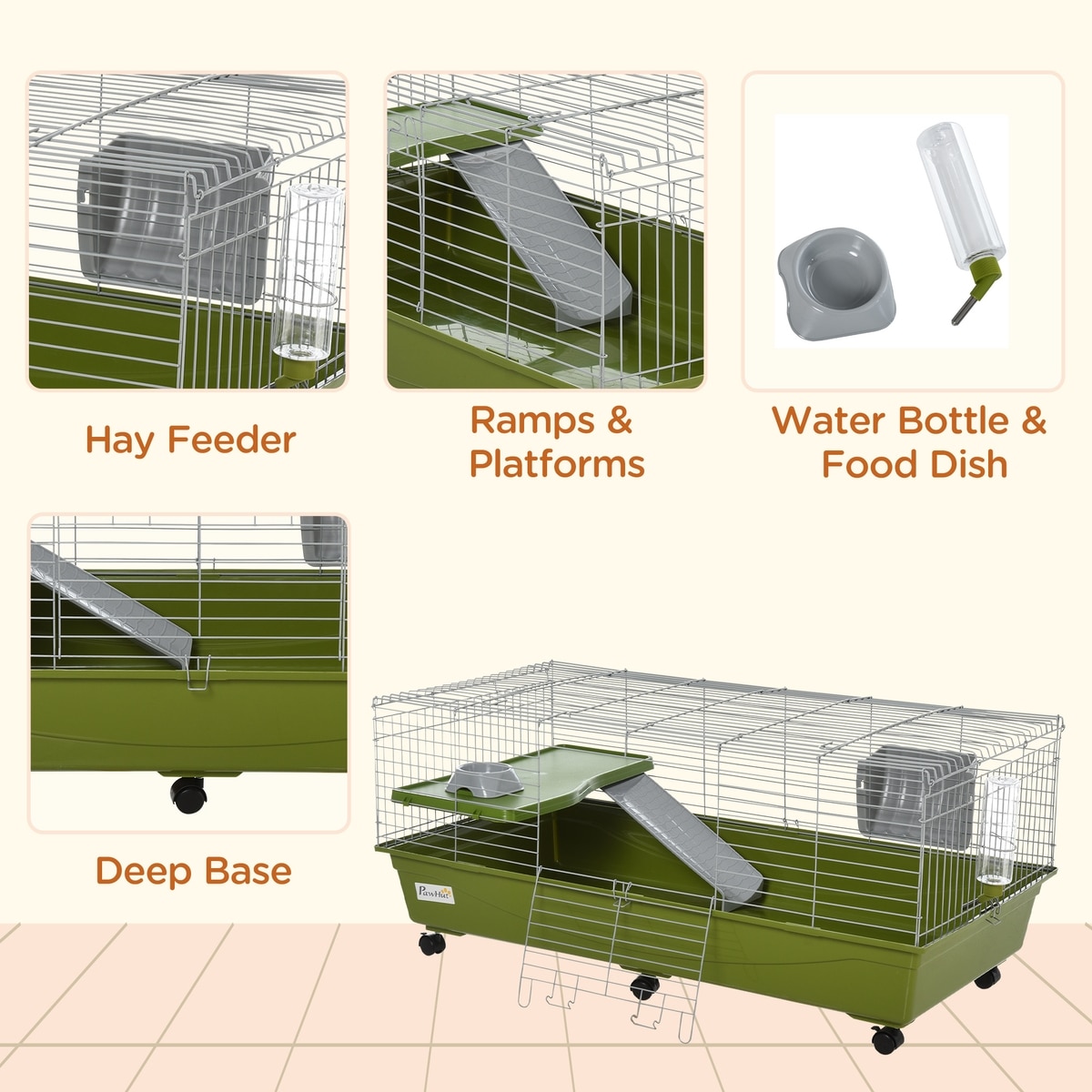 Hay Feeder

Ramps & Platforms

Water Bottle & Food Dish

Deep Base

PawHut