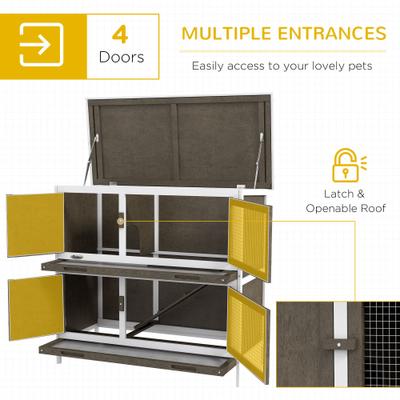 4
Doors

MULTIPLE ENTRANCES

Easily access to your lovely pets

Latch &
Openable Roof