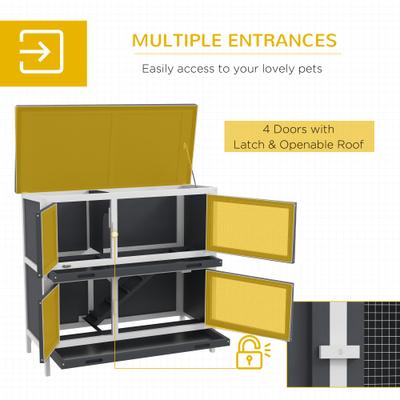 MULTIPLE ENTRANCES

Easily access to your lovely pets

4 Doors with
Latch & Openable Roof