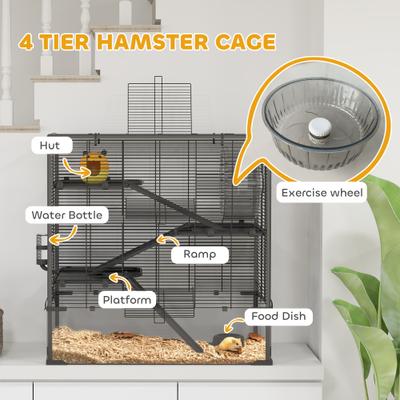 4 TIER HAMSTER CAGE

Hut

Exercise wheel

Water Bottle

Ramp

Platform

Food Dish