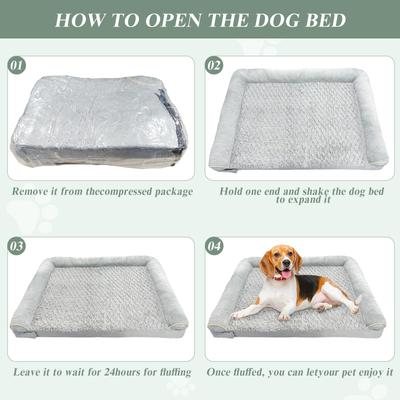 HOW TO OPEN THE DOG BED

01

Remove it from thecompressed package

02

Hold one end and shake the dog bed to expand it

03

Leave it to wait for 24hours for fluffing

04

Once fluffed, you can letyour pet enjoy it