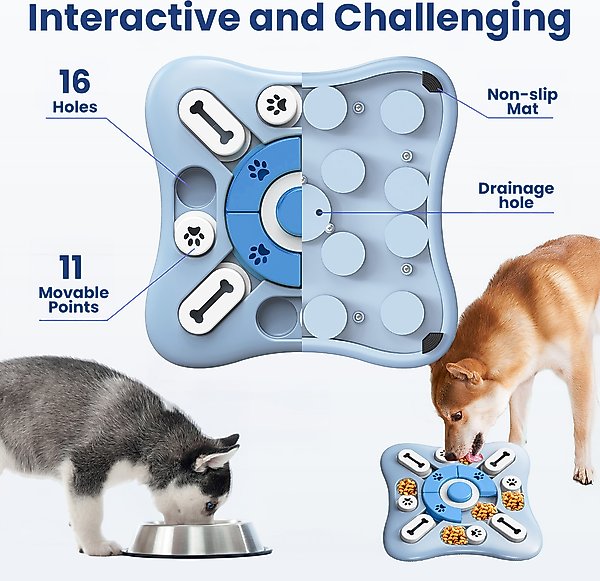 Interactive and Challenging

16
Holes

11
Movable
Points

Non-slip
Mat

Drainage
hole