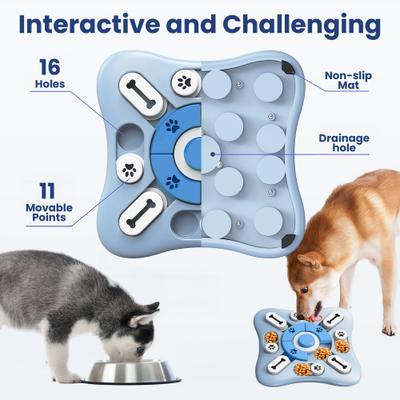 Interactive and Challenging

16
Holes

11
Movable
Points

Non-slip
Mat

Drainage
hole