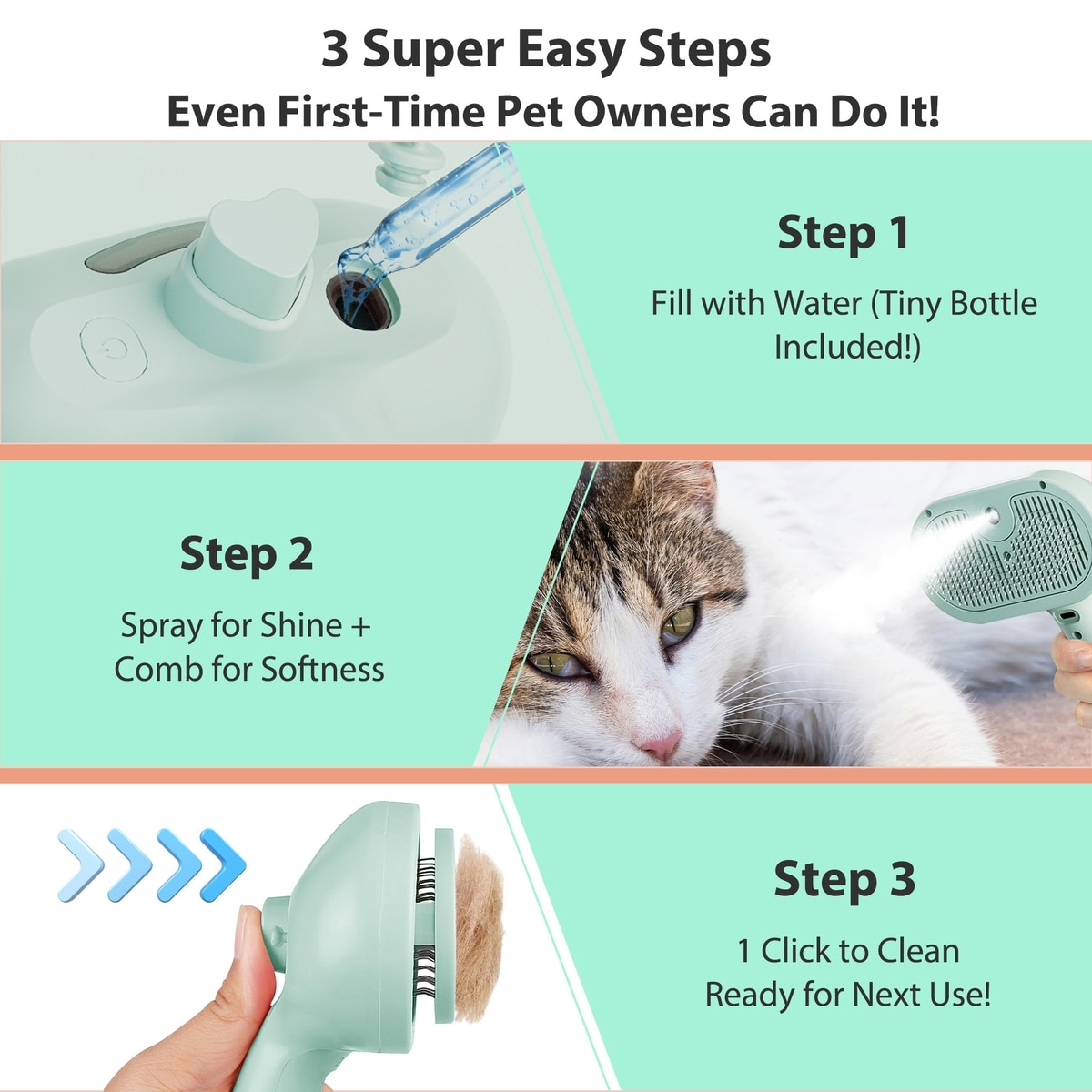 3 Super Easy Steps
Even First-Time Pet Owners Can Do It!

Step 1
Fill with Water (Tiny Bottle Included!)

Step 2
Spray for Shine + Comb for Softness

Step 3
1 Click to Clean
Ready for Next Use!