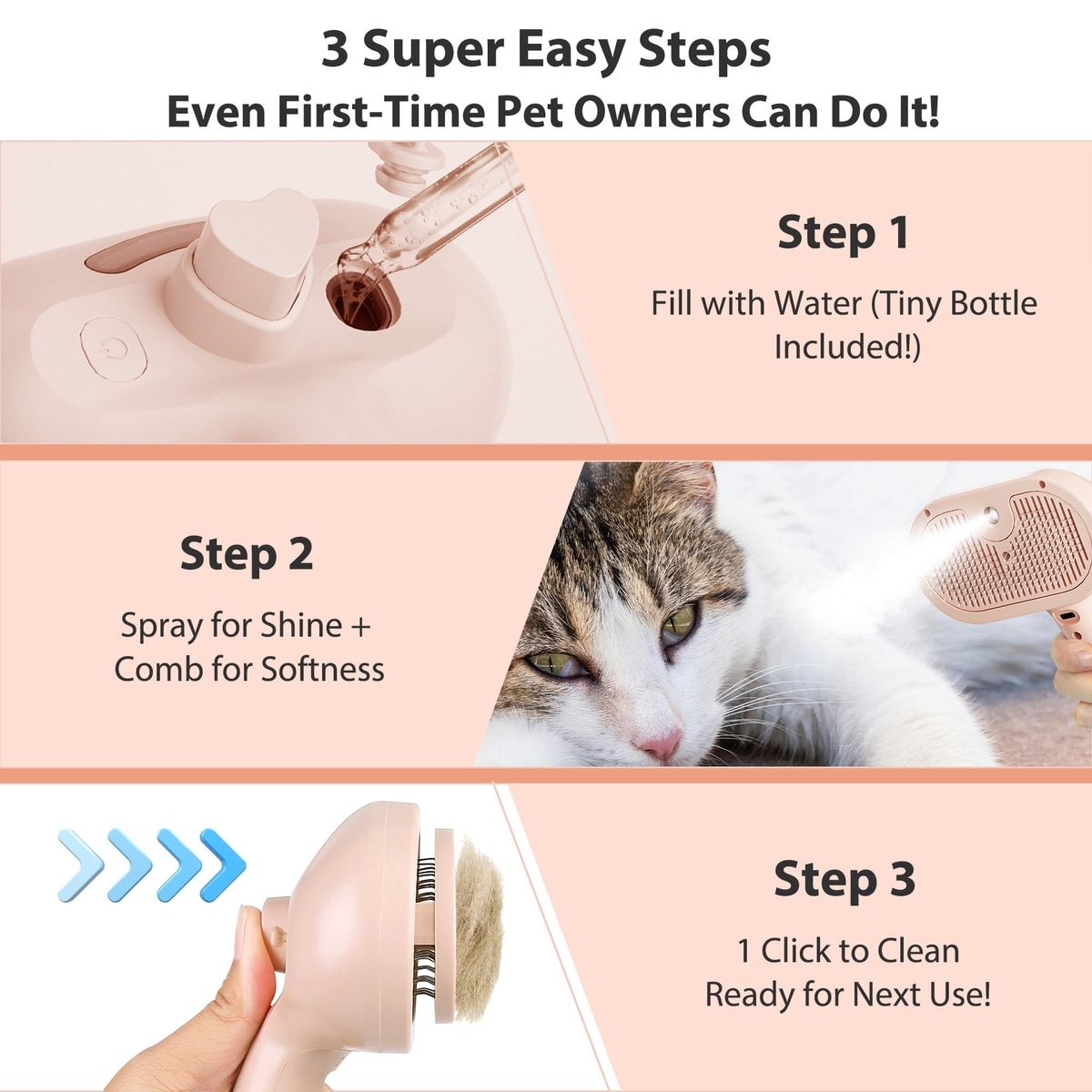 3 Super Easy Steps
Even First-Time Pet Owners Can Do It!

Step 1
Fill with Water (Tiny Bottle Included!)

Step 2
Spray for Shine + Comb for Softness

Step 3
1 Click to Clean
Ready for Next Use!