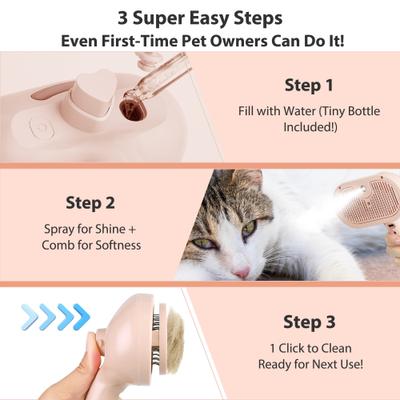 3 Super Easy Steps
Even First-Time Pet Owners Can Do It!

Step 1
Fill with Water (Tiny Bottle Included!)

Step 2
Spray for Shine + Comb for Softness

Step 3
1 Click to Clean Ready for Next Use!