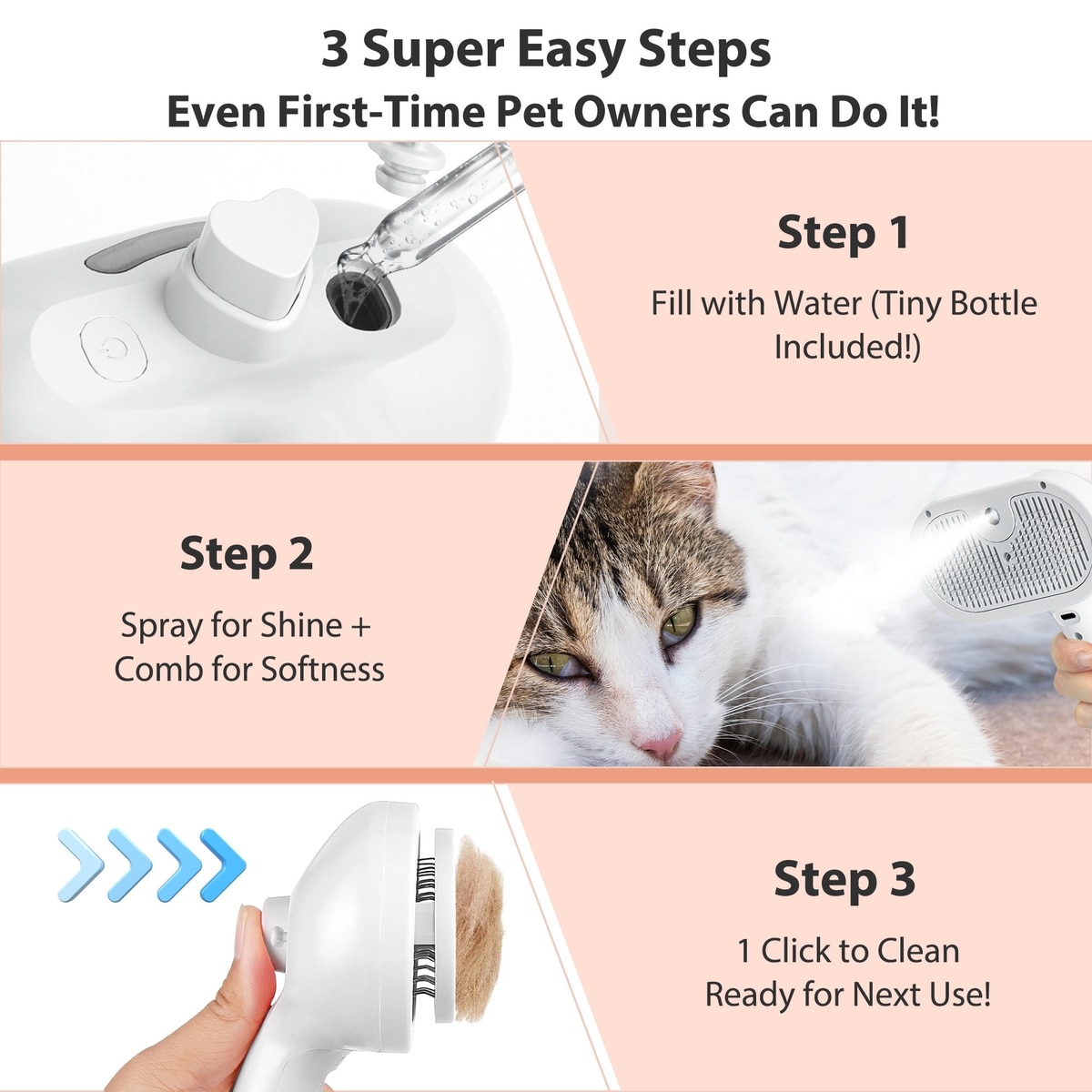 3 Super Easy Steps
Even First-Time Pet Owners Can Do It!

Step 1
Fill with Water (Tiny Bottle Included!)

Step 2
Spray for Shine + Comb for Softness

Step 3
1 Click to Clean
Ready for Next Use!