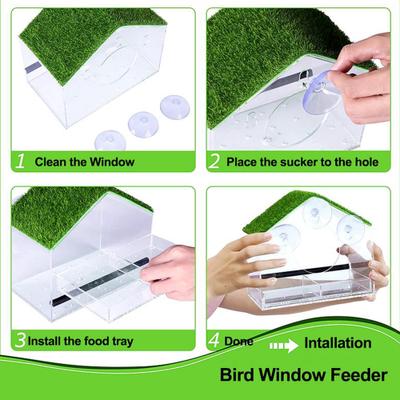 1 Clean the Window

2 Place the sucker to the hole

3 Install the food tray

4 Done

Intallation

Bird Window Feeder