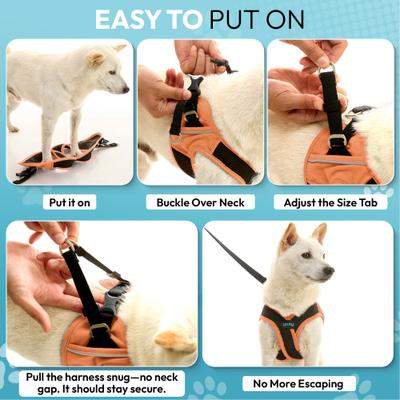 EASY TO PUT ON

Put it on

Buckle Over Neck

Adjust the Size Tab

Pull the harness snug—no neck gap. It should stay secure.

No More Escaping