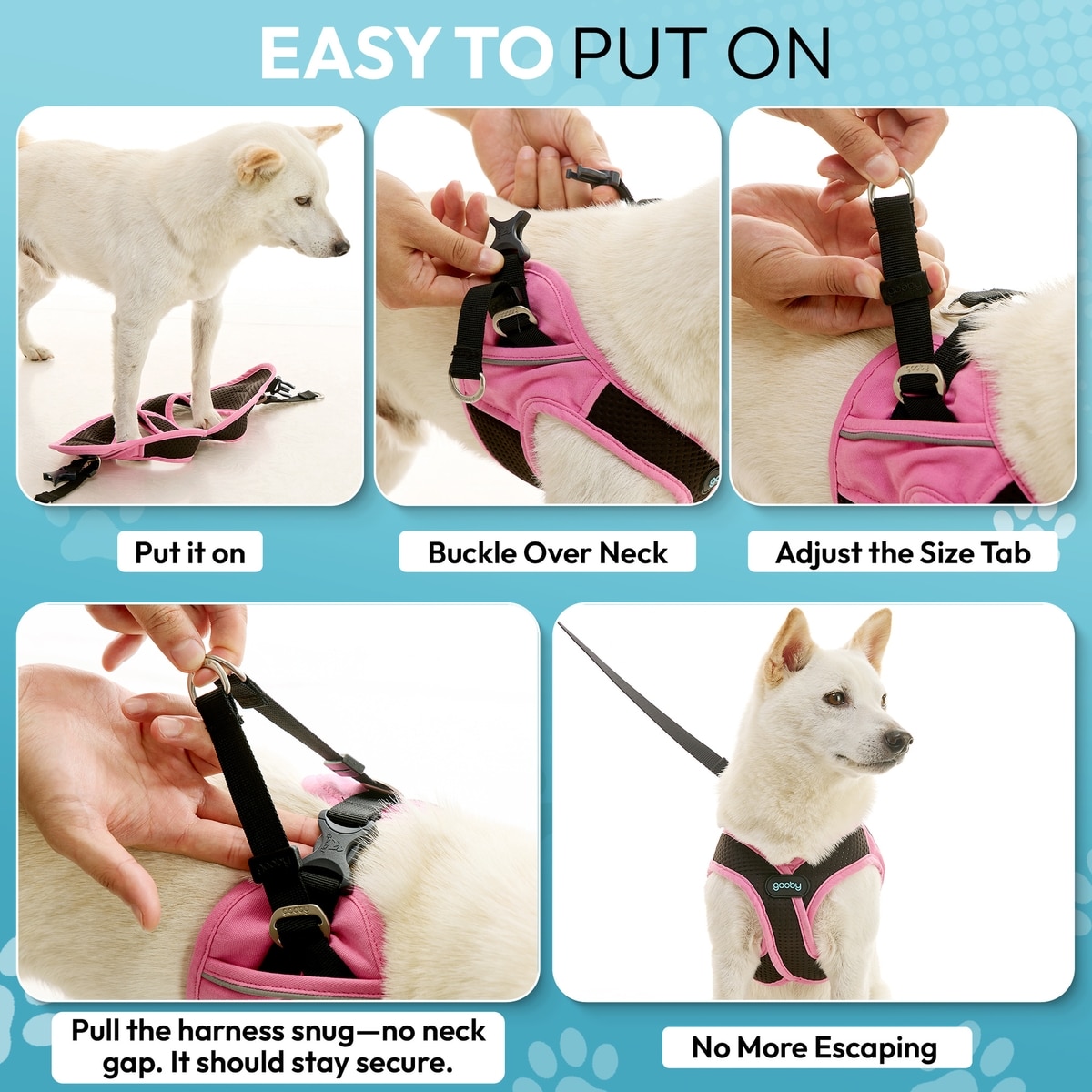 EASY TO PUT ON

Put it on

Buckle Over Neck

Adjust the Size Tab

Pull the harness snug—no neck gap. It should stay secure.

gooby

No More Escaping