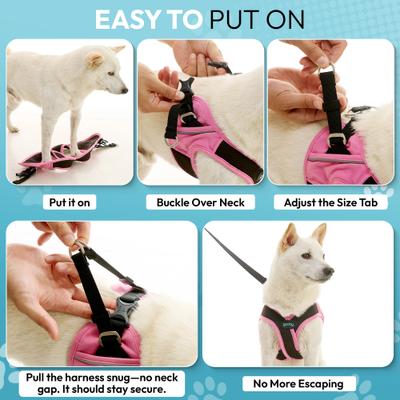 EASY TO PUT ON

Put it on

Buckle Over Neck

Adjust the Size Tab

Pull the harness snug—no neck gap. It should stay secure.

No More Escaping