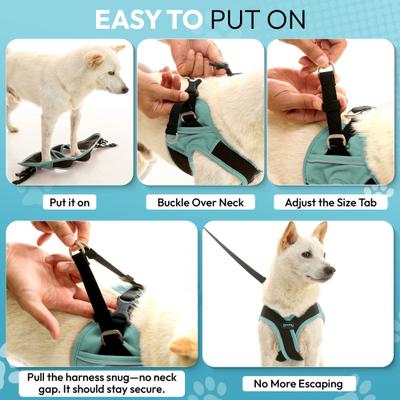 EASY TO PUT ON

Put it on

Buckle Over Neck

Adjust the Size Tab

Pull the harness snug—no neck gap. It should stay secure.

No More Escaping