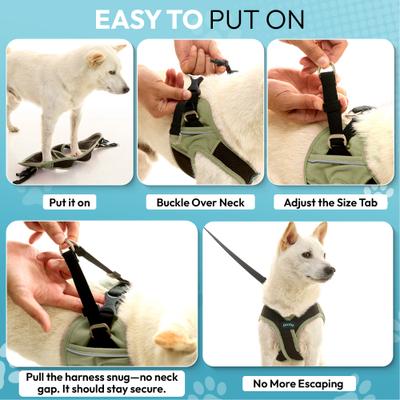 EASY TO PUT ON

Put it on

Buckle Over Neck

Adjust the Size Tab

Pull the harness snug—no neck gap. It should stay secure.

No More Escaping