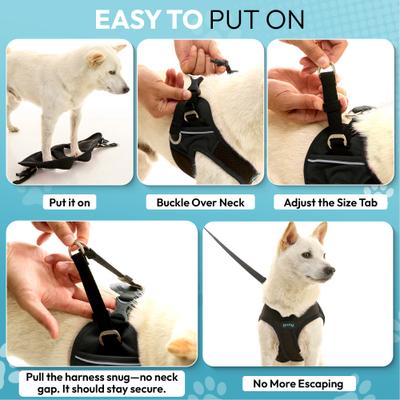 EASY TO PUT ON

Put it on

Buckle Over Neck

Adjust the Size Tab

Pull the harness snug—no neck gap. It should stay secure.

No More Escaping