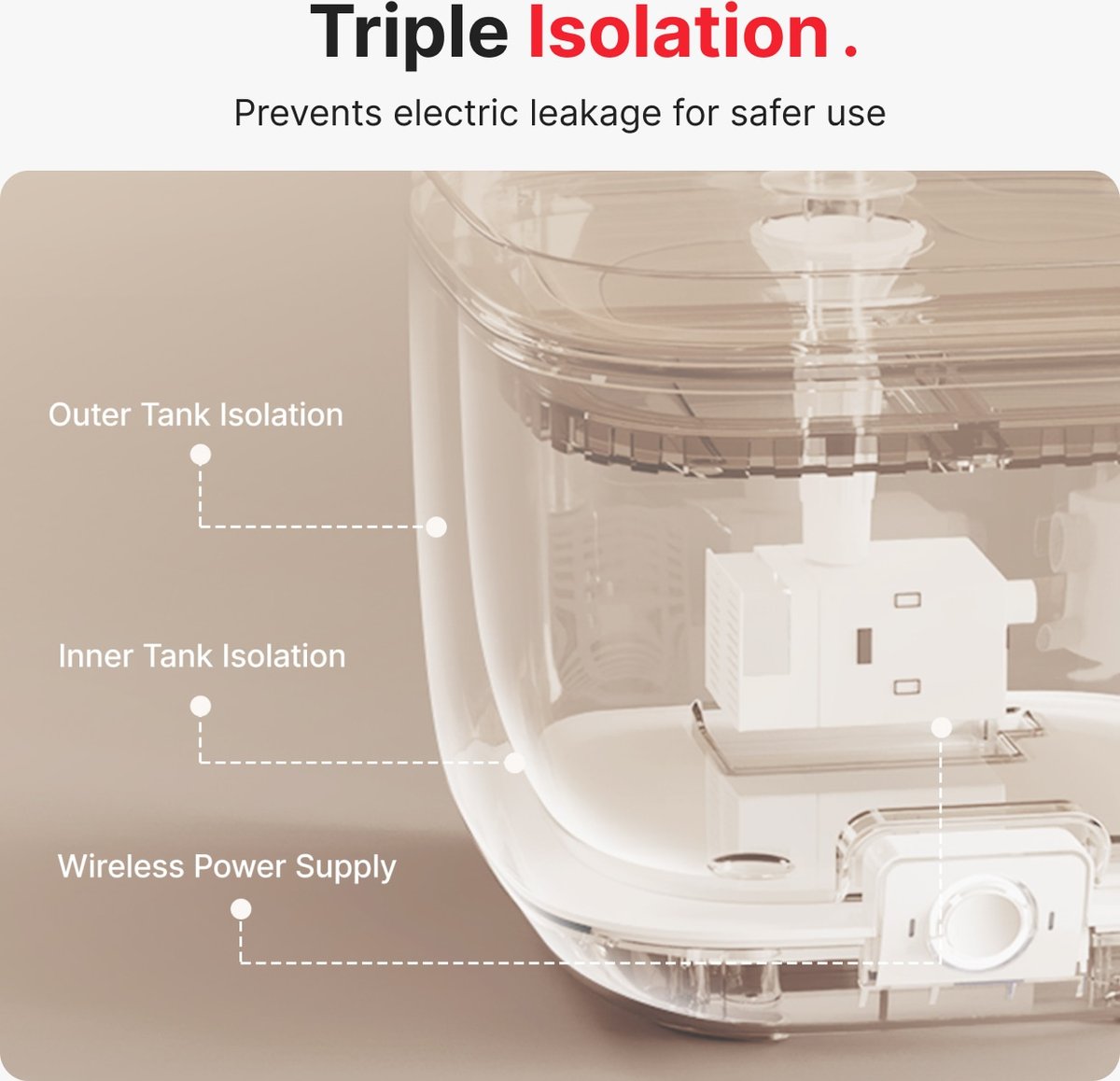 Triple Isolation.

Prevents electric leakage for safer use

Outer Tank Isolation

Inner Tank Isolation

Wireless Power Supply