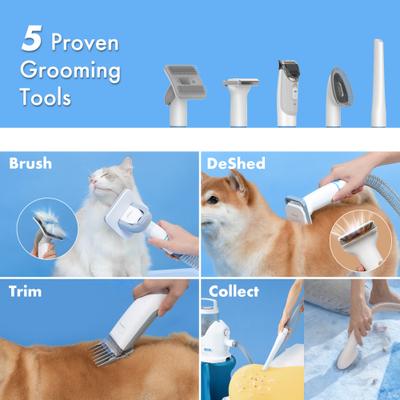 5 Proven Grooming Tools

Brush

DeShed

Trim

Collect