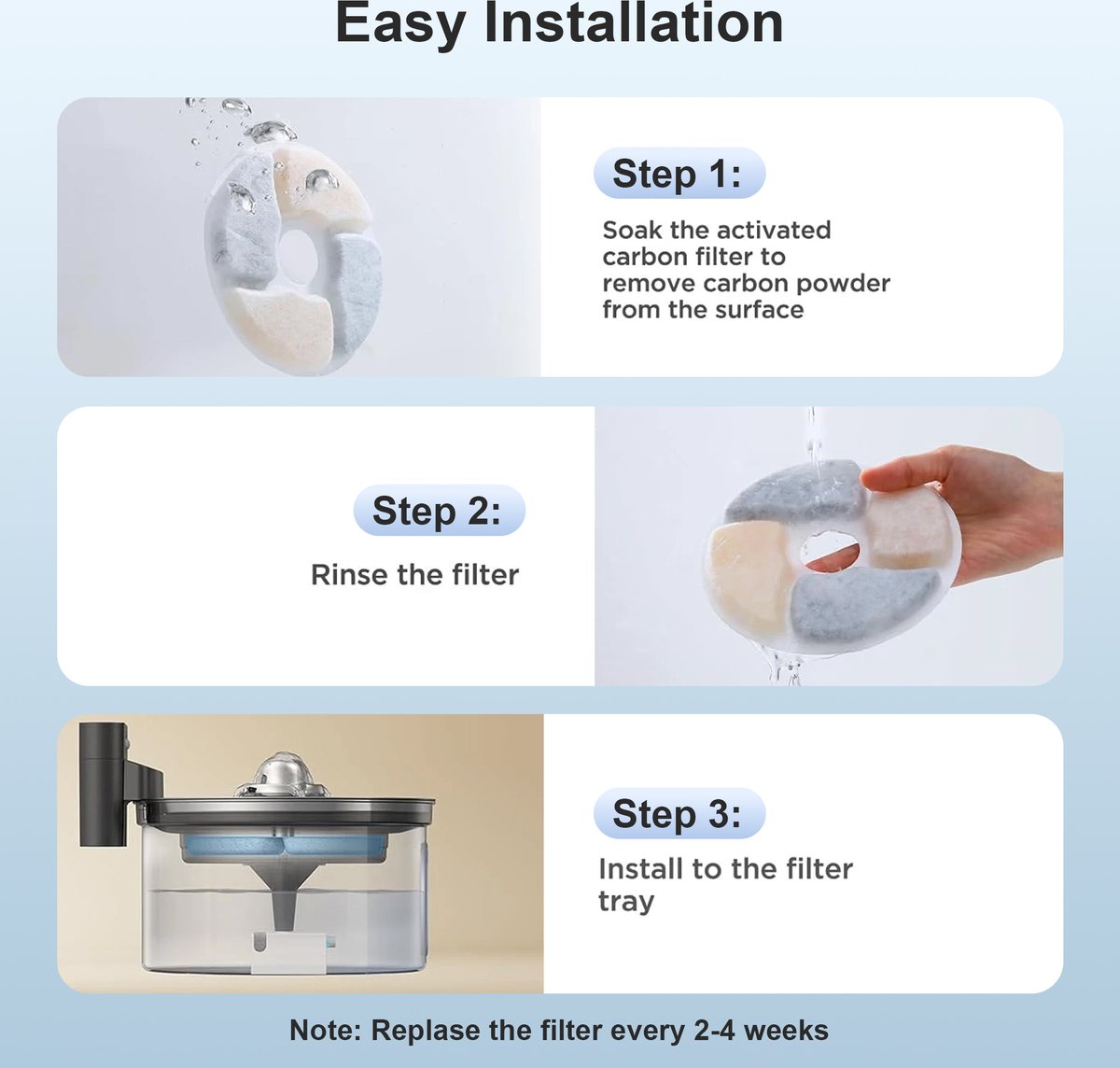 Easy Installation

Step 1:

Soak the activated carbon filter to remove carbon powder from the surface

Step 2:

Rinse the filter

Step 3:

Install to the filter tray

Note: Replase the filter every 2-4 weeks