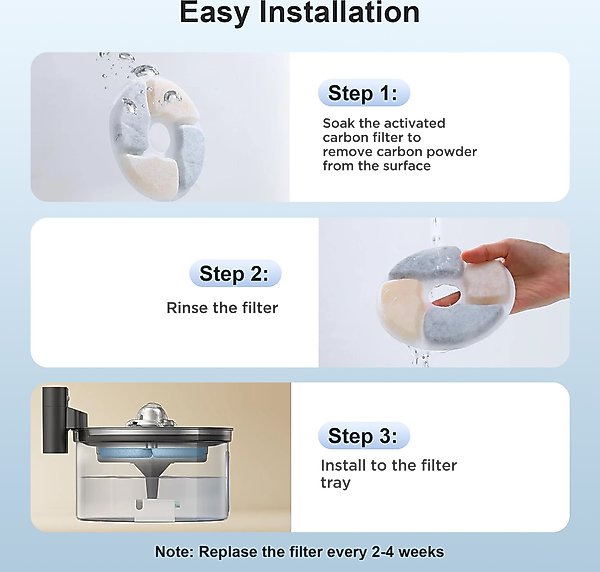 Easy Installation

Step 1:

Soak the activated carbon filter to remove carbon powder from the surface

Step 2:

Rinse the filter

Step 3:

Install to the filter tray

Note: Replase the filter every 2-4 weeks