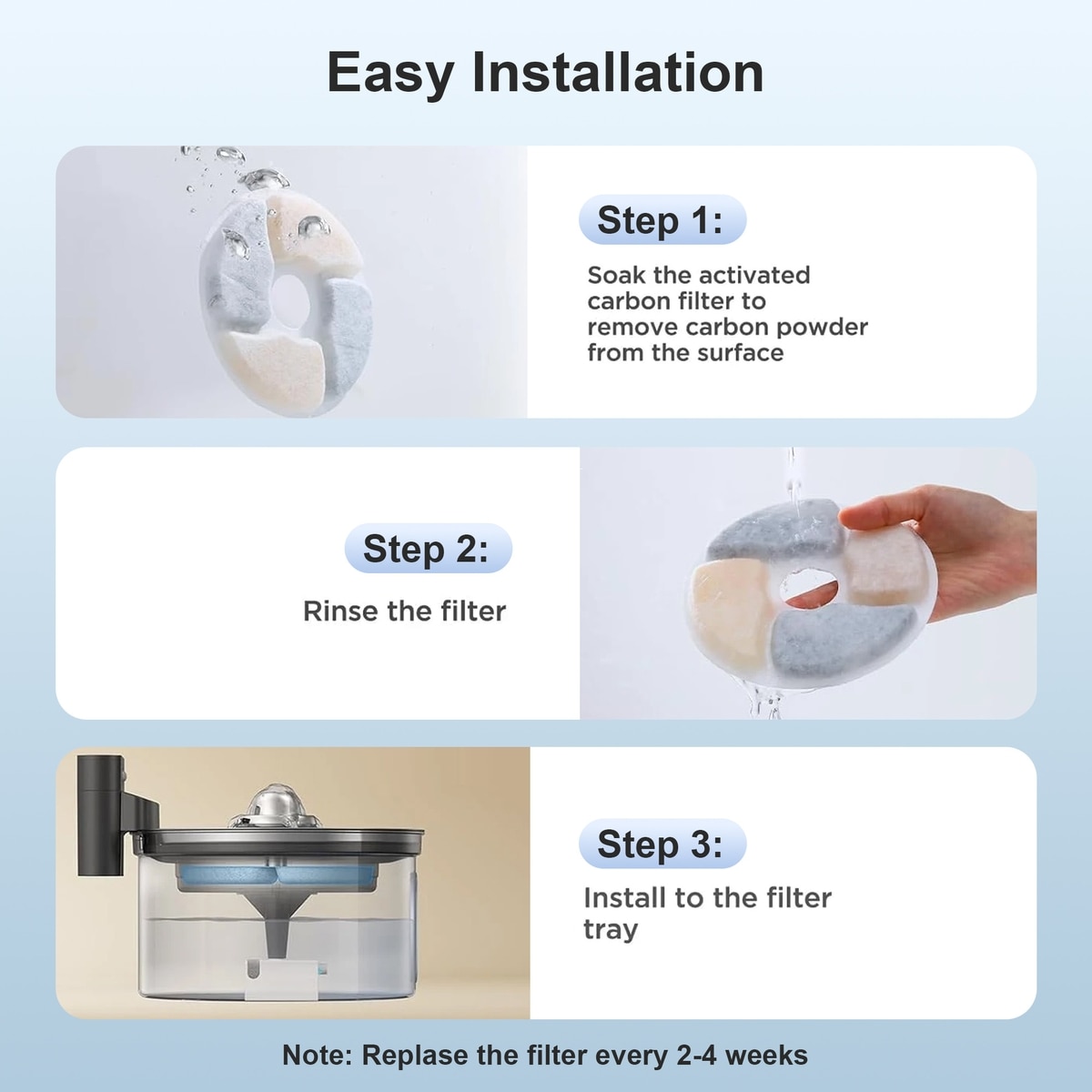 Easy Installation

Step 1:

Soak the activated carbon filter to remove carbon powder from the surface

Step 2:

Rinse the filter

Step 3:

Install to the filter tray

Note: Replase the filter every 2-4 weeks