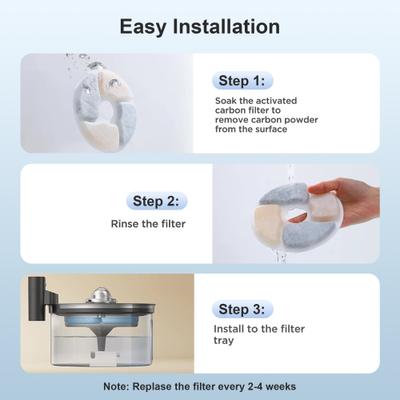 Easy Installation

Step 1:

Soak the activated carbon filter to remove carbon powder from the surface

Step 2:

Rinse the filter

Step 3:

Install to the filter tray

Note: Replase the filter every 2-4 weeks