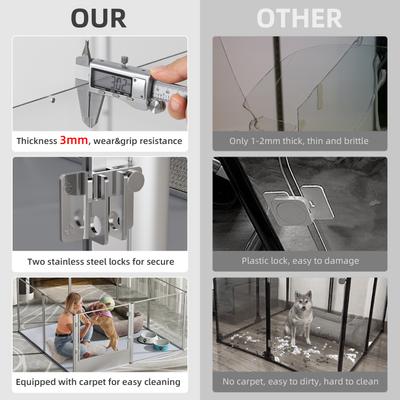 OUR

3.02

Thickness 3mm, wear&grip resistance

Two stainless steel locks for secure

Equipped with carpet for easy cleaning

OTHER

Only 1-2mm thick, thin and brittle

Plastic lock, easy to damage

No carpet, easy to dirty, hard to clean